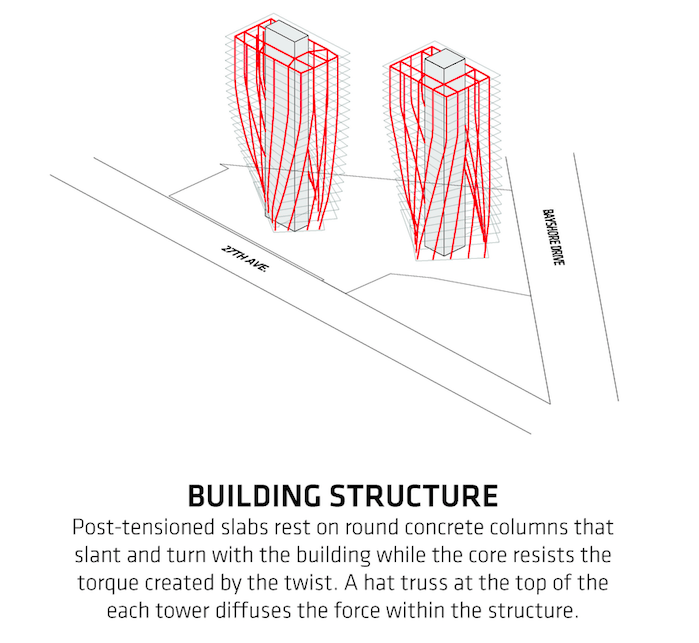 27TH AVE.

BAYSHORE DRIVE

BUILDING STRUCTURE

Post-tensioned slabs rest on round concrete columns that slant and turn with the building while the core resists the torque created by the twist. A hat truss at the top of the each tower diffuses the force within the structure.