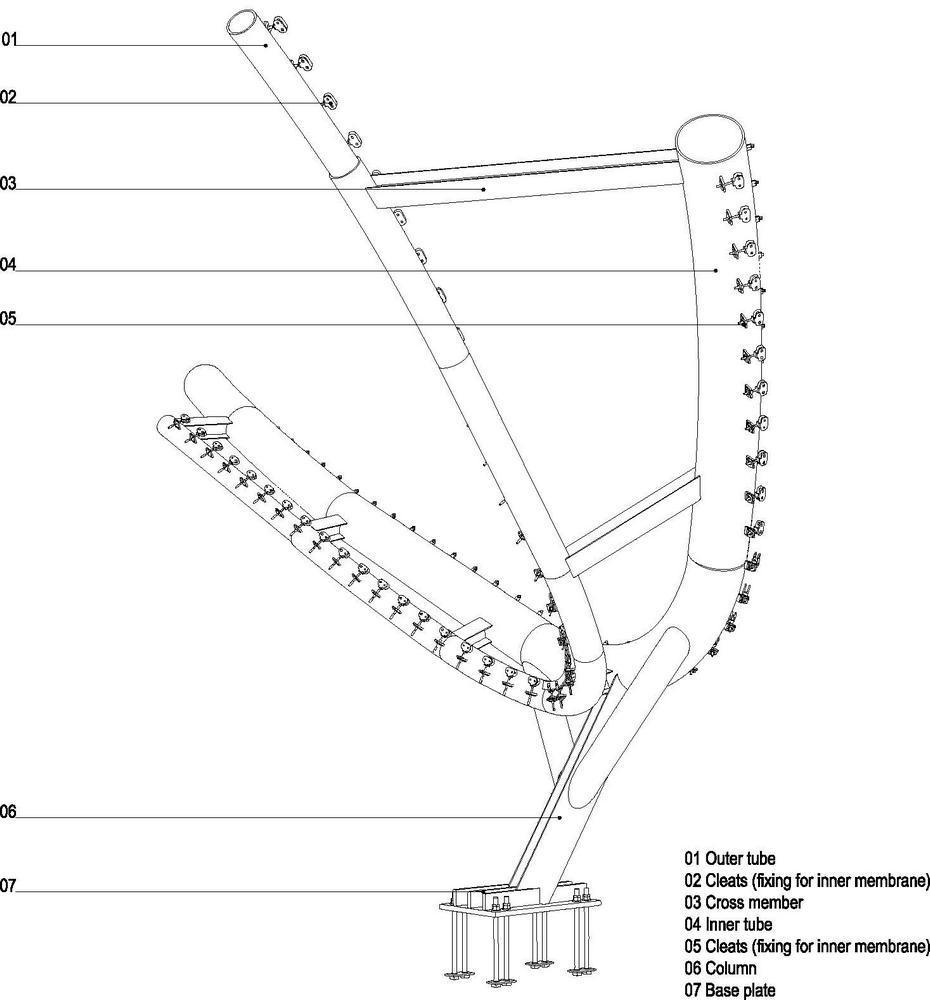 01
02
03
04
05
06
07

01 Outer tube
02 Cleats (fixing for inner membrane)
03 Cross member
04 Inner tube
05 Cleats (fixing for inner membrane)
06 Column
07 Base plate