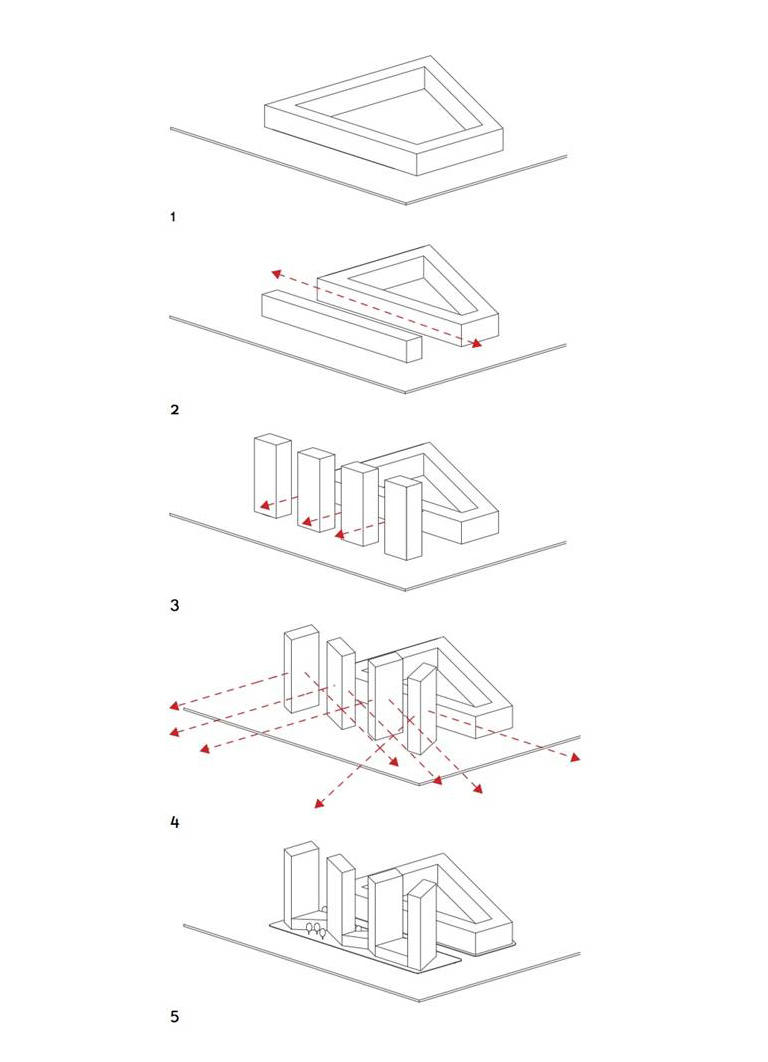 1

2

3

4

5