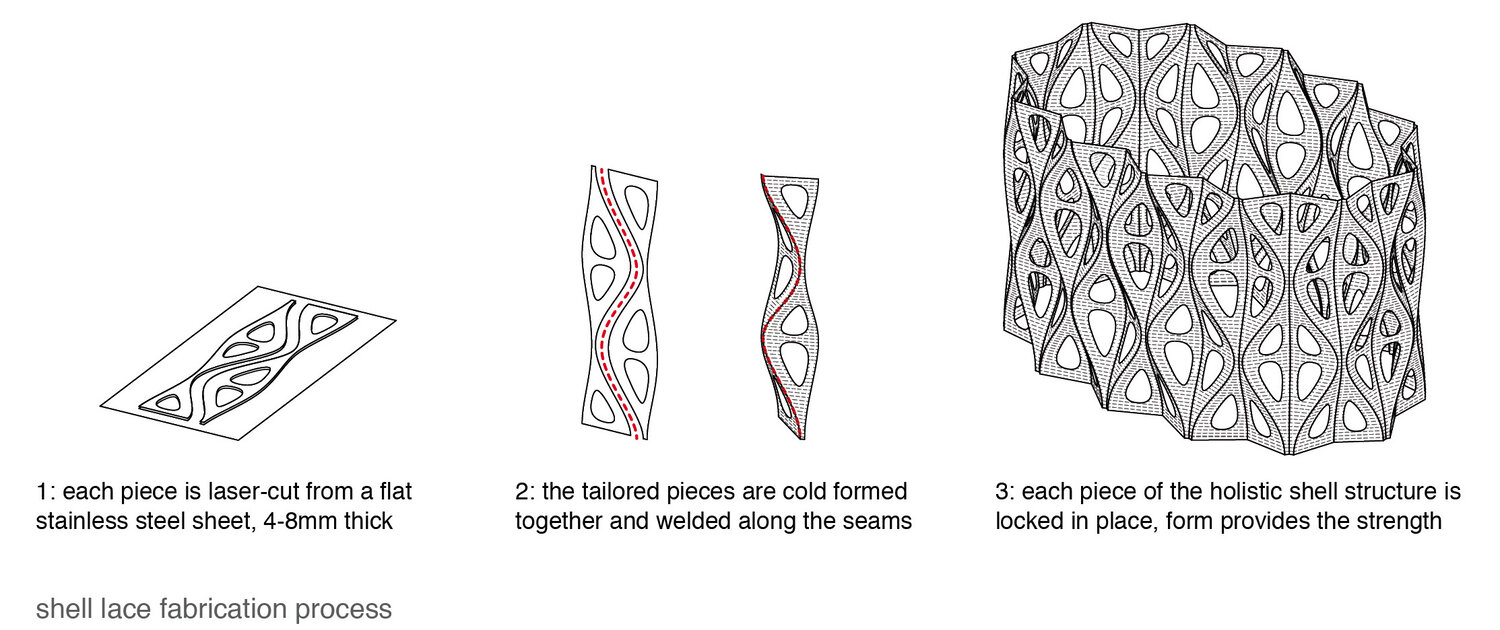 1: each piece is laser-cut from a flat stainless steel sheet, 4-8mm thick

2: the tailored pieces are cold formed together and welded along the seams

3: each piece of the holistic shell structure is locked in place, form provides the strength

shell lace fabrication process