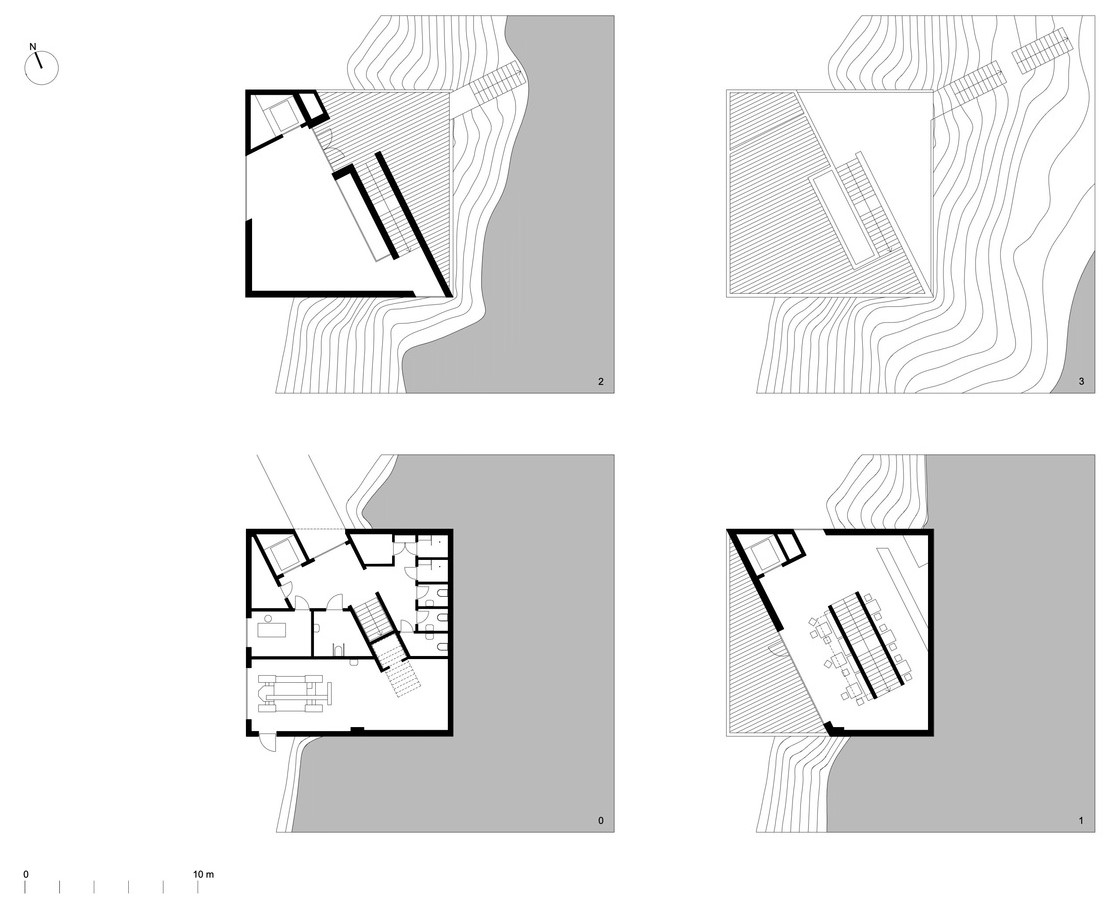 N

2

3

0

1

0

10 m